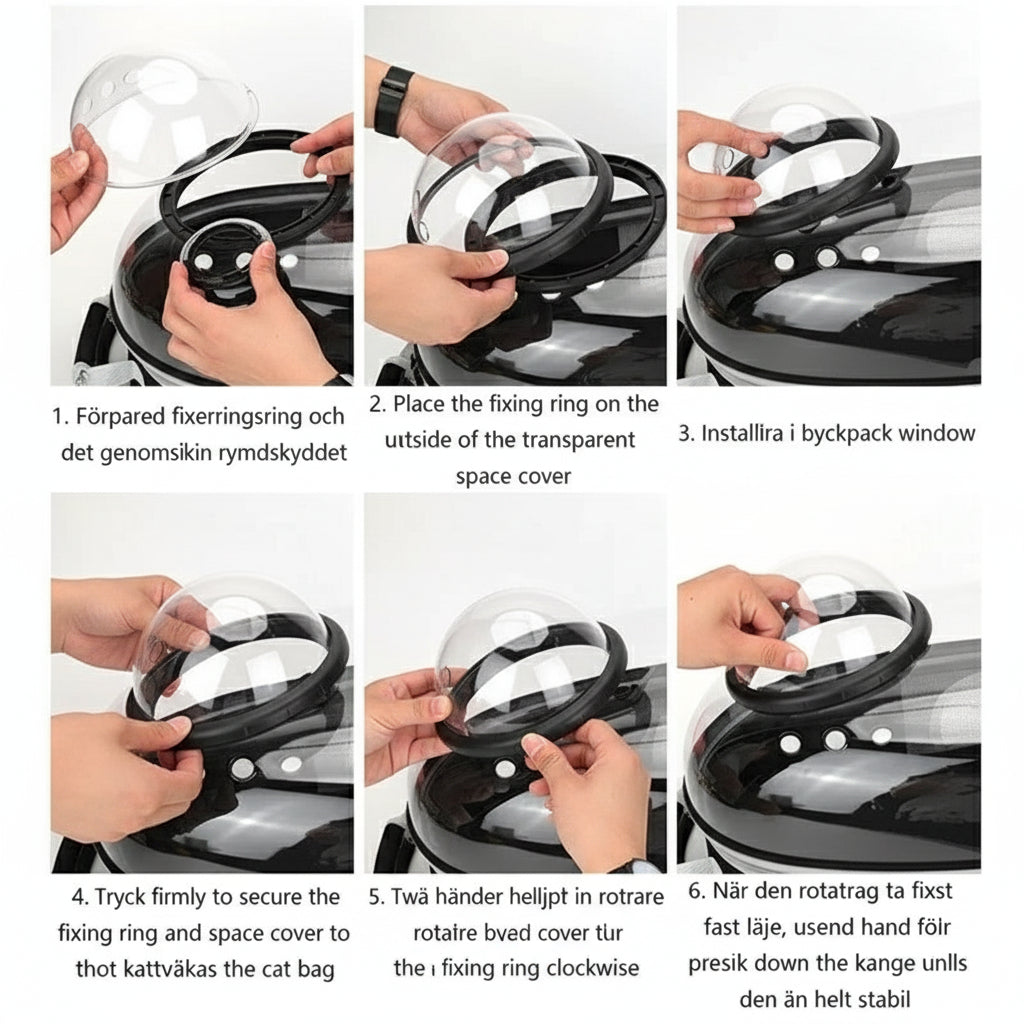 1. Förpared fixerringsring och det genomsikin rymdskyddet

2. Place the fixing ring on the uttside of the transparent space cover

3. Installira i byckpack window

4. Tryck firmly to secure the fixing ring and space cover to thot kattväkas the cat bag

5. Twä händer helljpt in rotrare rotaire bved cover tur the ı fixing ring clockwise

6. När den rotatrag ta fixst fast läje, usend hand fölr presik down the kange unlls den än helt stabil